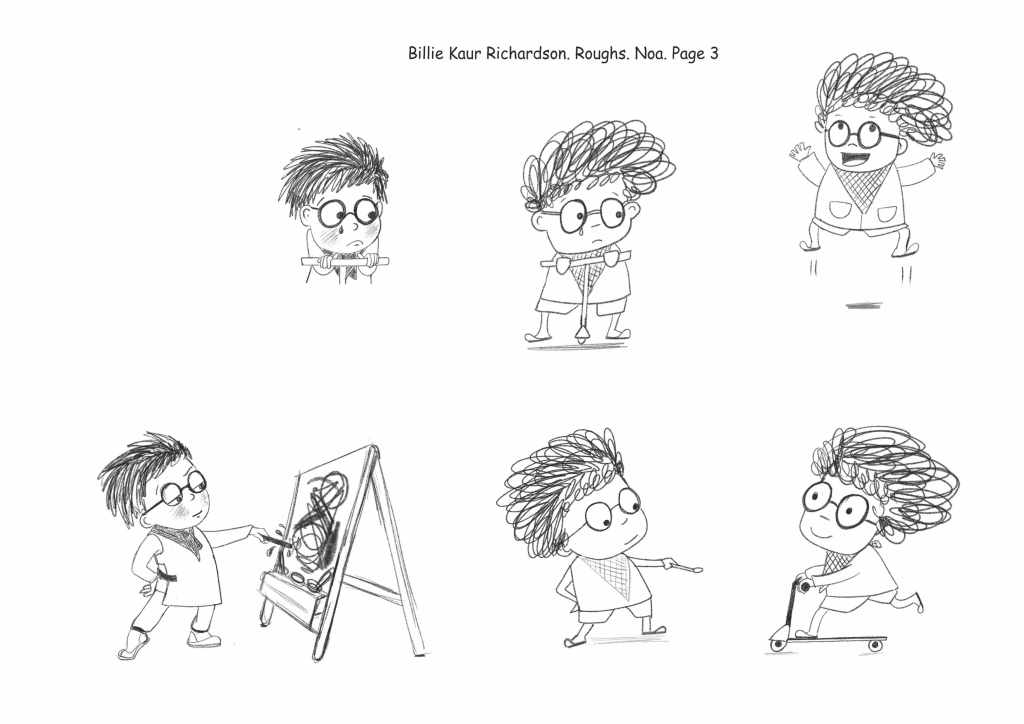 Billie Kaur Richardson. Roughs. Noa. Page 3